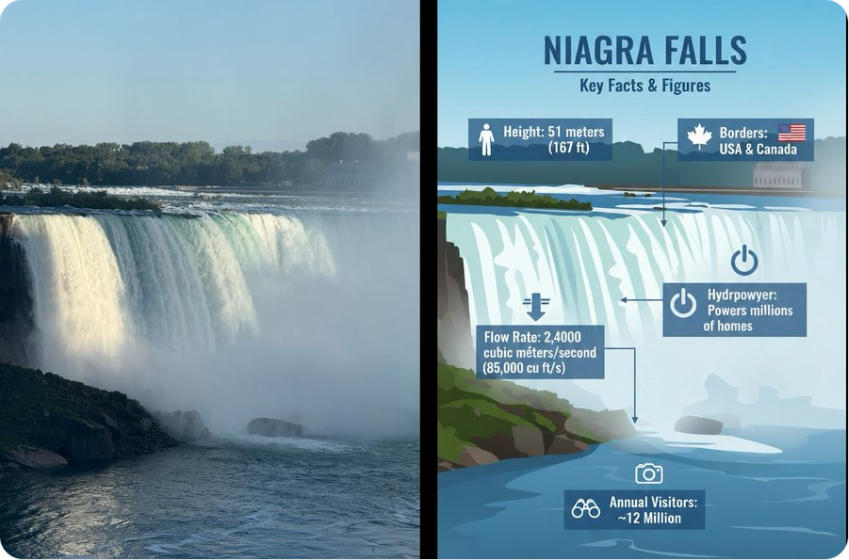 NIAGRA FALLS
Key Facts & Figures

Height: 51 meters (167 ft)

Borders: USA & Canada

Hydrpowyer: Powers millions of homes

Flow Rate: 2,4000 cubic méters/second (85,000 cu ft/s)

Annual Visitors: ~12 Million